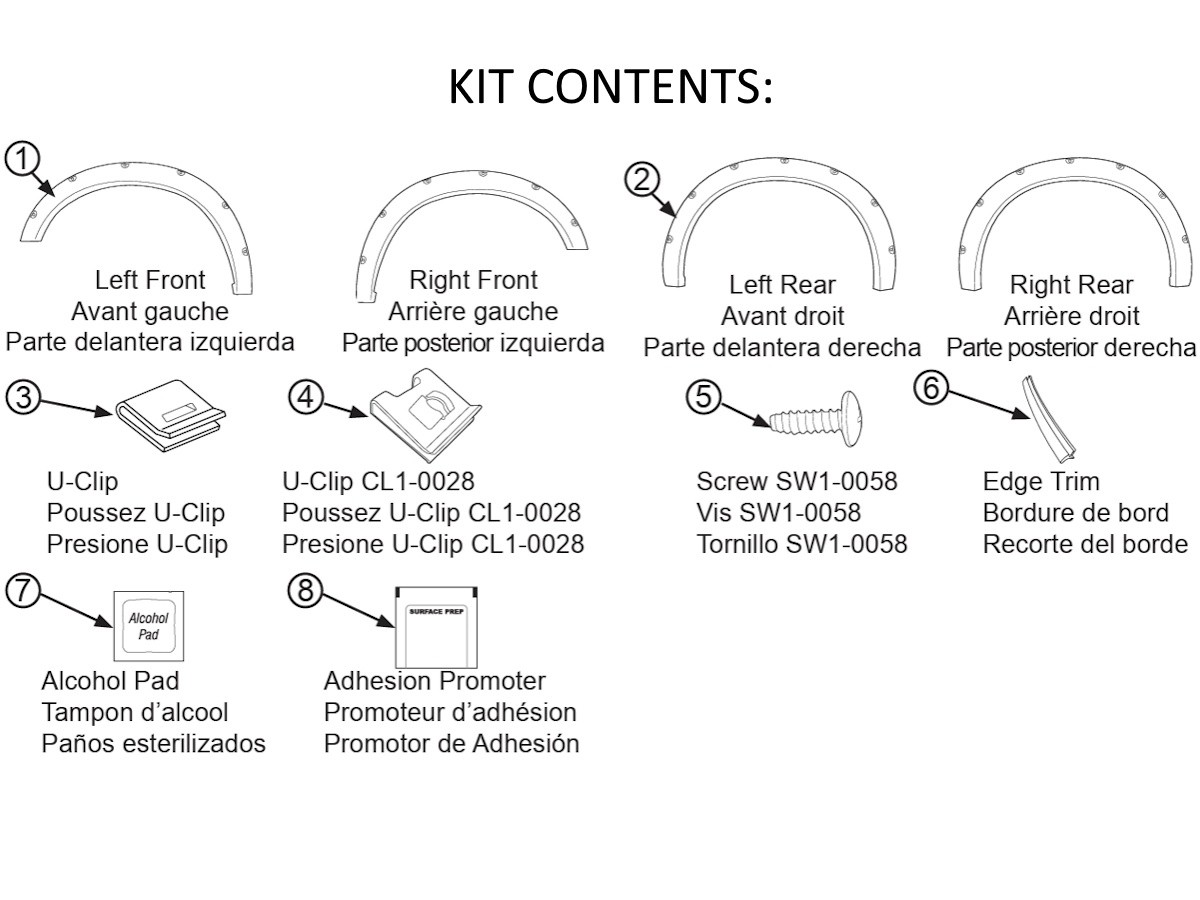 KIT CONTENTS:

1

Left Front
Avant gauche
Parte delantera izquierda

Right Front
Arrière gauche
Parte posterior izquierda

2

Left Rear
Avant droit
Parte delantera derecha

Right Rear
Arrière droit
Parte posterior derecha

3

U-Clip
Poussez U-Clip
Presione U-Clip

4

U-Clip CL1-0028
Poussez U-Clip CL1-0028
Presione U-Clip CL1-0028

5

Screw SW1-0058
Vis SW1-0058
Tornillo SW1-0058

6

Edge Trim
Bordure de bord
Recorte del borde

7

Alcohol Pad

Alcohol Pad
Tampon d'alcool
Paños esterilizados

8

SURFACE PREP

Adhesion Promoter
Promoteur d'adhésion
Promotor de Adhesión