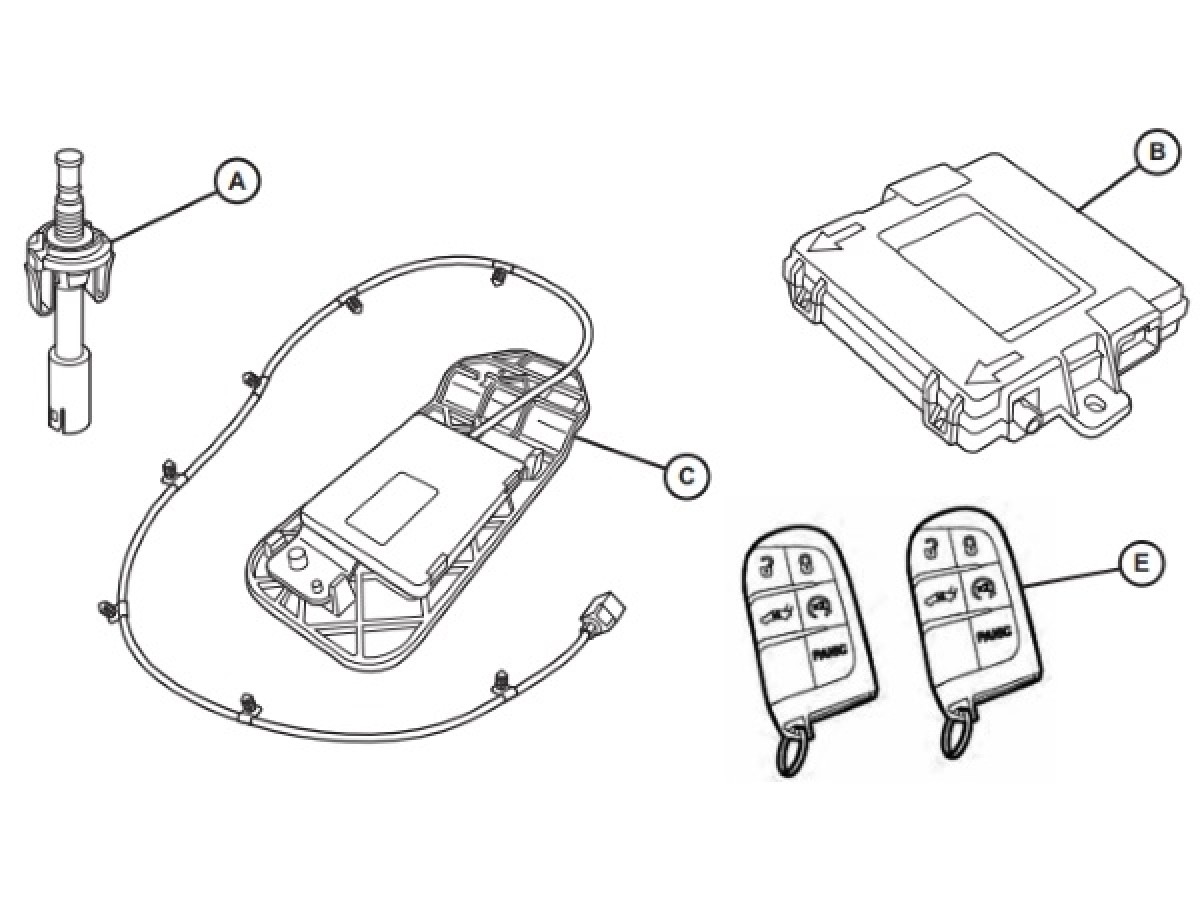 A

B

C

E

PANIC

PANIC